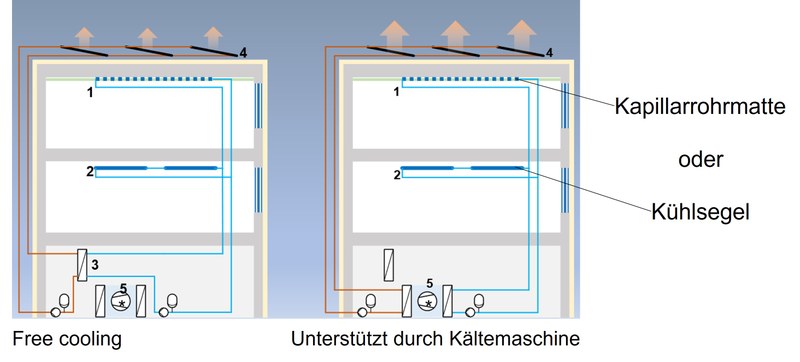 4
1
2
3
5
Free cooling

4
1
2
5
Unterstützt durch Kältemaschine

Kapillarrohrmatte

oder

Kühlsegel